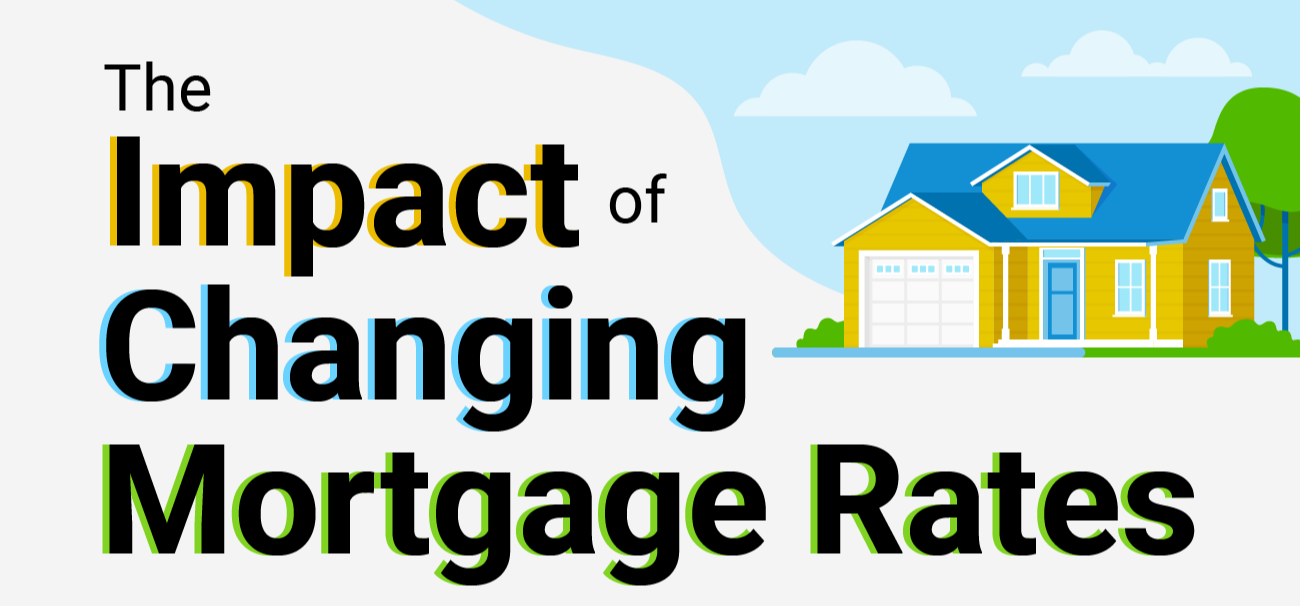 The Impact of Changing Mortgage Rates